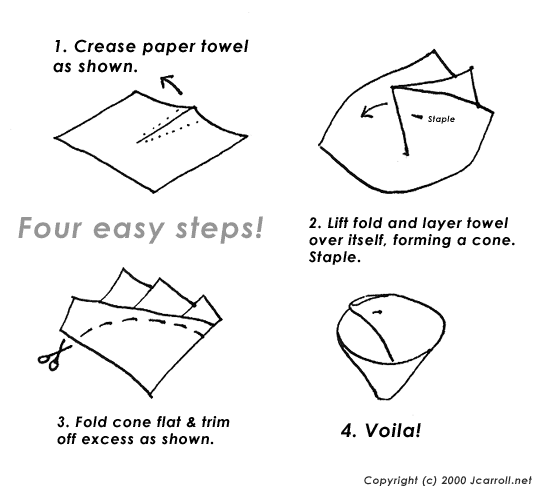 1. Crease paper towel as shown.

Staple

Four easy steps!

2. Lift fold and layer towel over itself, forming a cone. Staple.

3. Fold cone flat & trim off excess as shown.

4. Voila!

Copyright (c) 2000 Jcarroll.net